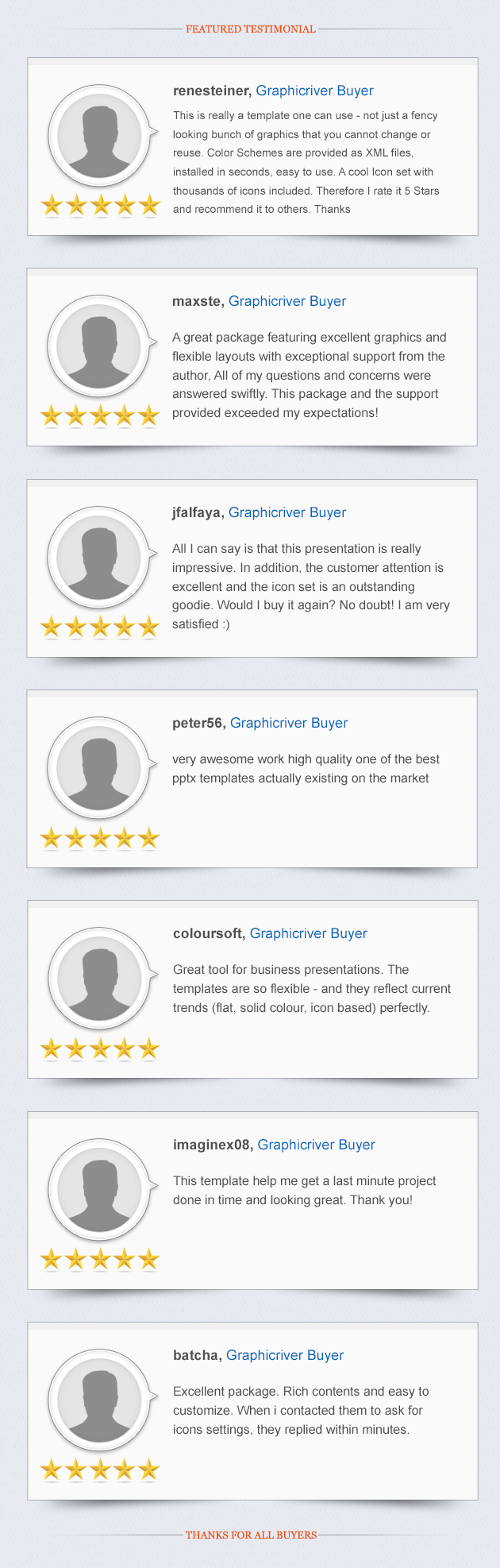 FEATURED TESTIMONIAL

renesteiner, Graphicriver Buyer

This is really a template one can use - not just a fency looking bunch of graphics that you cannot change or reuse. Color Schemes are provided as XML files, installed in seconds, easy to use. A cool Icon set with thousands of icons included. Therefore I rate it 5 Stars and recommend it to others. Thanks

maxste, Graphicriver Buyer

A great package featuring excellent graphics and flexible layouts with exceptional support from the author, All of my questions and concerns were answered swiftly. This package and the support provided exceeded my expectations!

jfalfaya, Graphicriver Buyer

All I can say is that this presentation is really impressive. In addition, the customer attention is excellent and the icon set is an outstanding goodie. Would I buy it again? No doubt! I am very satisfied :)

peter56, Graphicriver Buyer

very awesome work high quality one of the best pptx templates actually existing on the market

coloursoft, Graphicriver Buyer

Great tool for business presentations. The templates are so flexible - and they reflect current trends (flat, solid colour, icon based) perfectly.

imaginex08, Graphicriver Buyer

This template help me get a last minute project done in time and looking great. Thank you!

batcha, Graphicriver Buyer

Excellent package. Rich contents and easy to customize. When i contacted them to ask for icons settings, they replied within minutes.

THANKS FOR ALL BUYERS